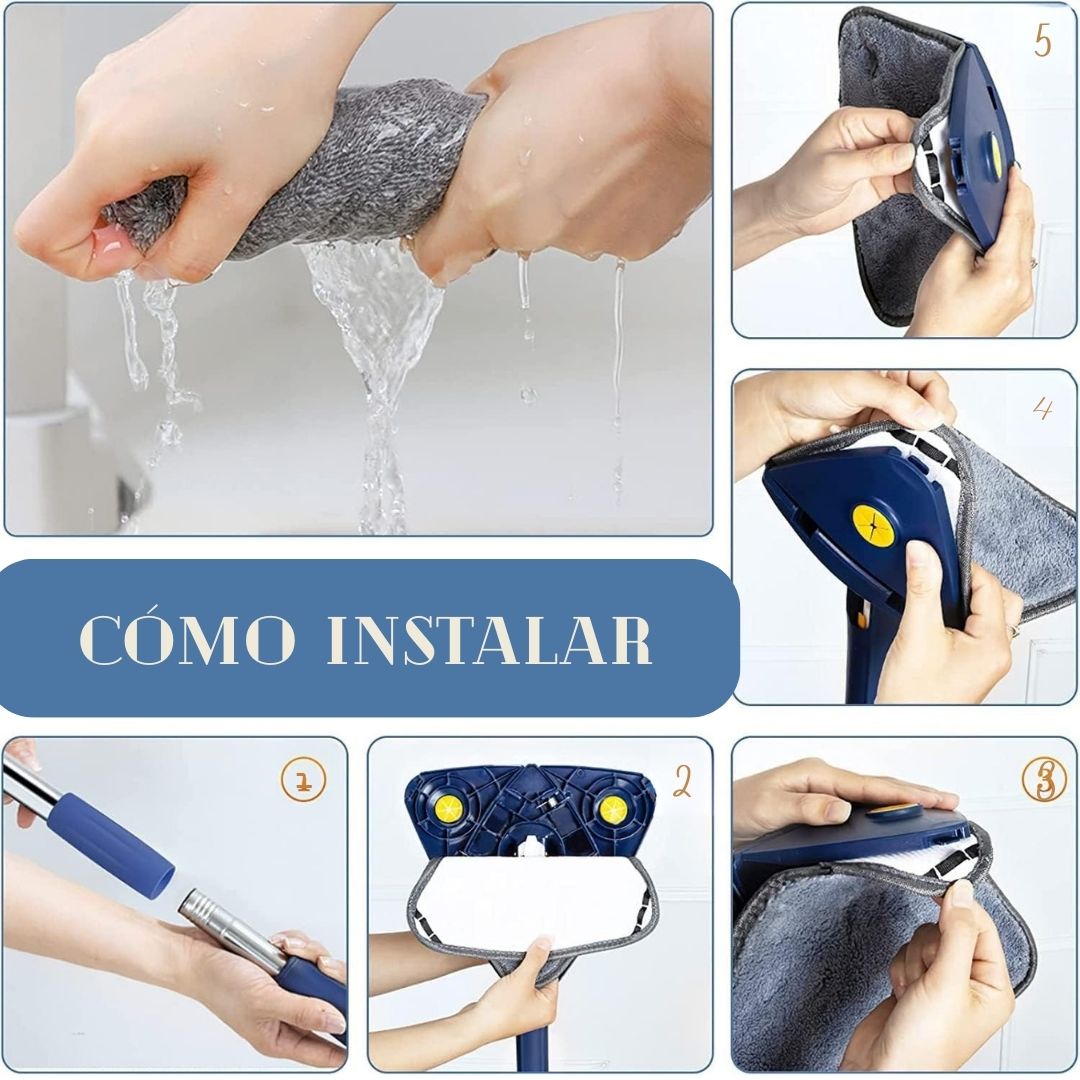 5

4

CÓMO INSTALAR

1

2

3